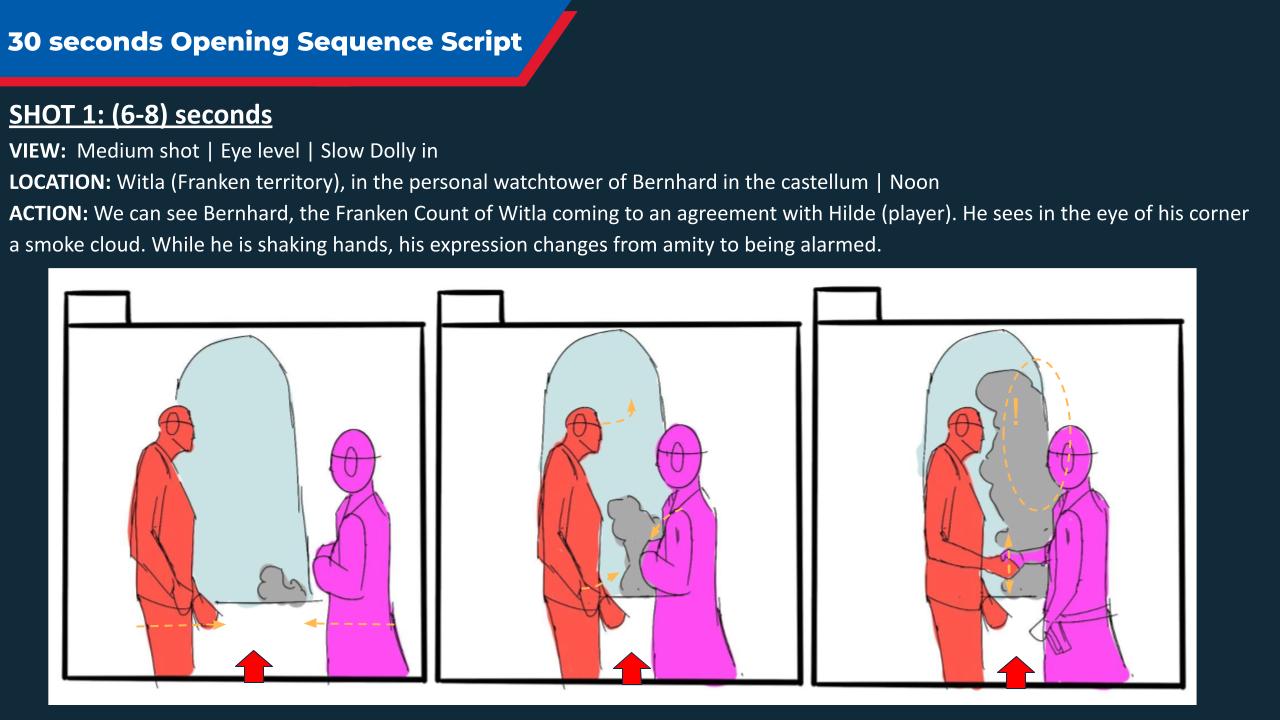 30 seconds Opening Sequence Script

SHOT 1: (6-8) seconds

VIEW: Medium shot | Eye level | Slow Dolly in

LOCATION: Witla (Franken territory), in the personal watchtower of Bernhard in the castellum | Noon

ACTION: We can see Bernhard, the Franken Count of Witla coming to an agreement with Hilde (player). He sees in the eye of his corner a smoke cloud. While he is shaking hands, his expression changes from amity to being alarmed.

!