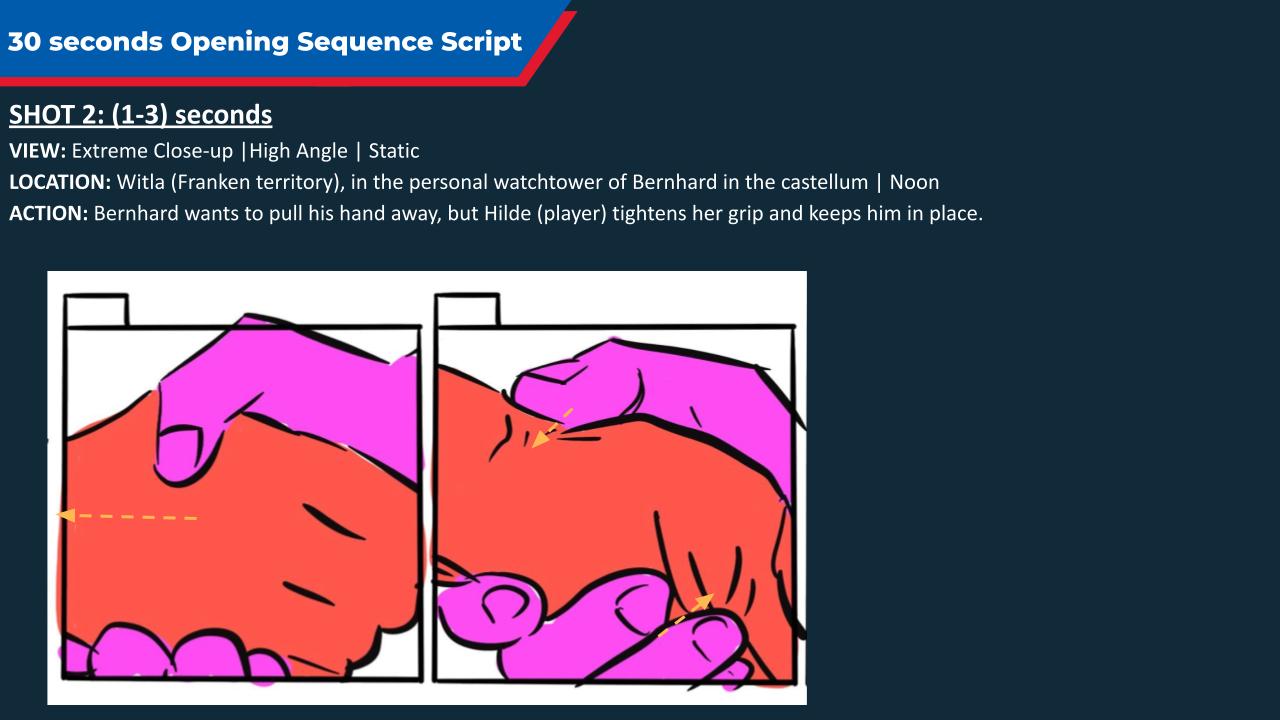 30 seconds Opening Sequence Script

SHOT 2: (1-3) seconds

VIEW: Extreme Close-up |High Angle | Static
LOCATION: Witla (Franken territory), in the personal watchtower of Bernhard in the castellum | Noon
ACTION: Bernhard wants to pull his hand away, but Hilde (player) tightens her grip and keeps him in place.