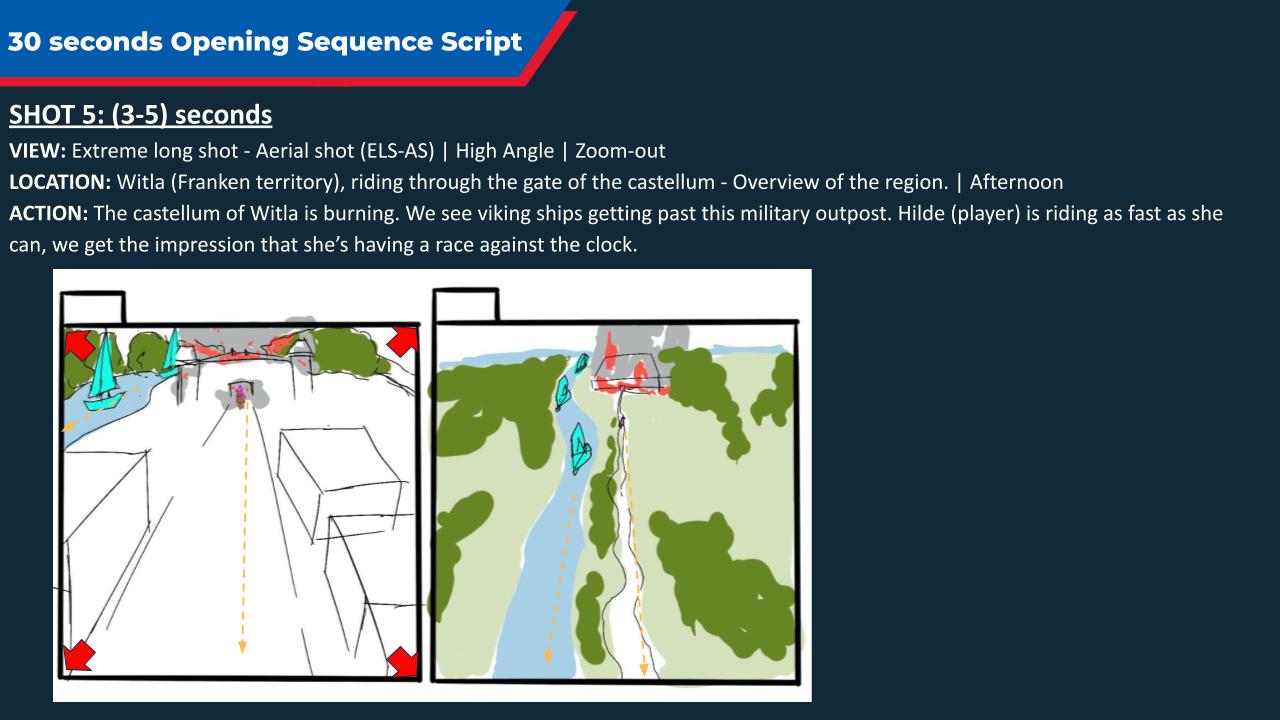 30 seconds Opening Sequence Script

SHOT 5: (3-5) seconds

VIEW: Extreme long shot - Aerial shot (ELS-AS) | High Angle | Zoom-out

LOCATION: Witla (Franken territory), riding through the gate of the castellum - Overview of the region. | Afternoon

ACTION: The castellum of Witla is burning. We see viking ships getting past this military outpost. Hilde (player) is riding as fast as she can, we get the impression that she's having a race against the clock.